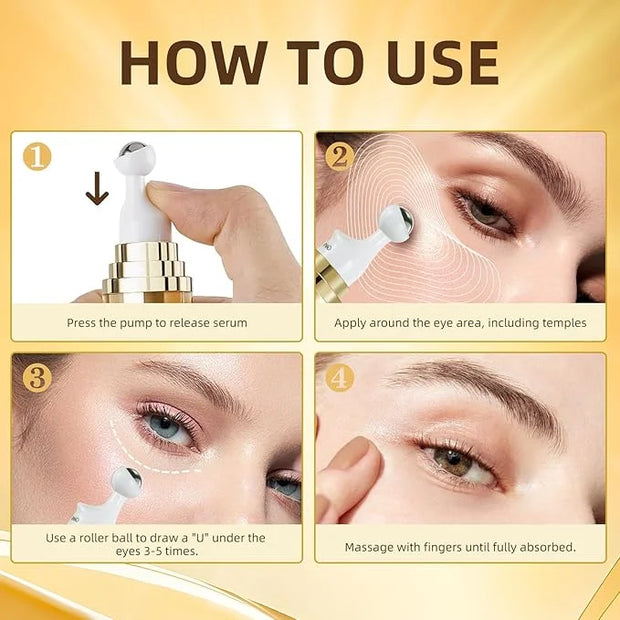 HOW TO USE

1

Press the pump to release serum

2

Apply around the eye area, including temples

3

Use a roller ball to draw a "U" under the eyes 3-5 times.

4

Massage with fingers until fully absorbed.