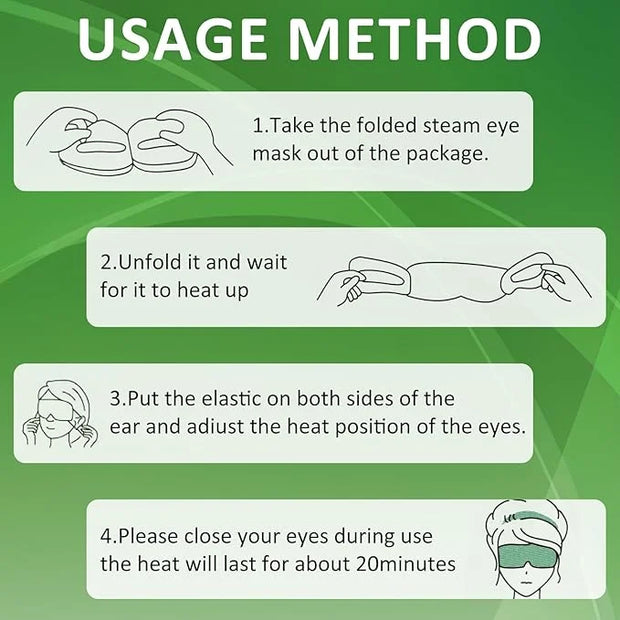 USAGE METHOD

1.Take the folded steam eye mask out of the package.

2.Unfold it and wait for it to heat up

3.Put the elastic on both sides of the ear and adiust the heat position of the eyes.

4.Please close your eyes during use the heat will last for about 20minutes