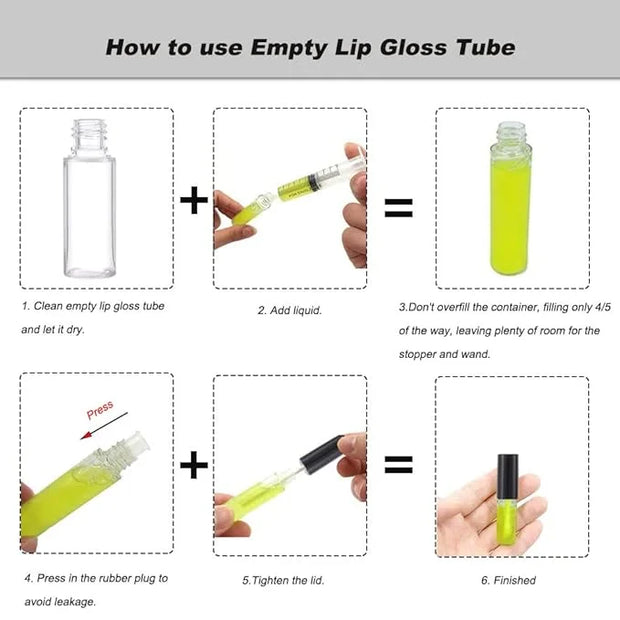 How to use Empty Lip Gloss Tube

+

=

1. Clean empty lip gloss tube and let it dry.

2. Add liquid.

3.Don't overfill the container, filling only 4/5 of the way, leaving plenty of room for the stopper and wand.

Press

+

=

4. Press in the rubber plug to avoid leakage.

5.Tighten the lid.

6. Finished