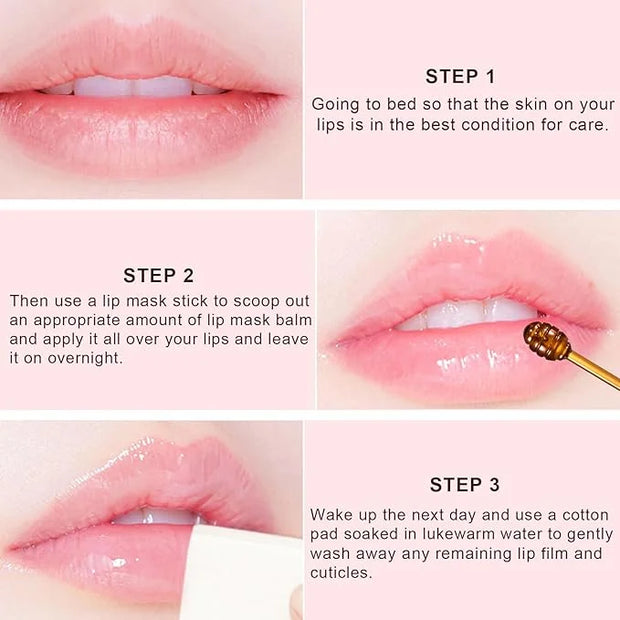 STEP 1
Going to bed so that the skin on your lips is in the best condition for care.

STEP 2
Then use a lip mask stick to scoop out an appropriate amount of lip mask balm and apply it all over your lips and leave it on overnight.

STEP 3
Wake up the next day and use a cotton pad soaked in lukewarm water to gently wash away any remaining lip film and cuticles.