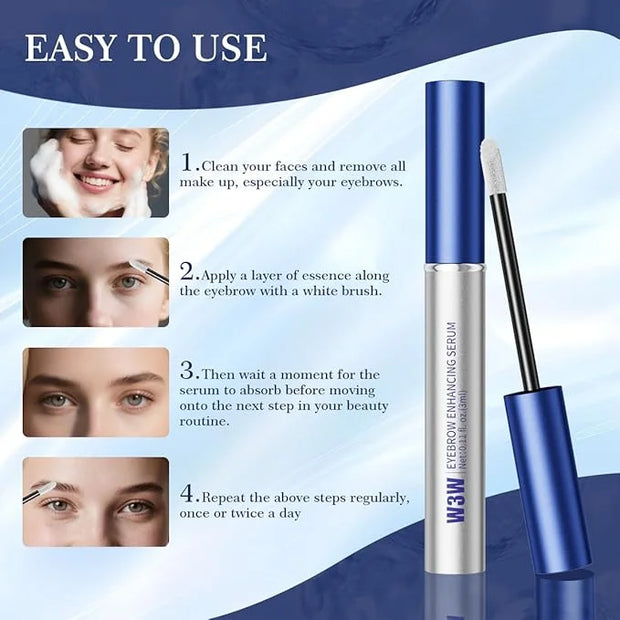 EASY TO USE

1.Clean your faces and remove all make up, especially your eyebrows.

2.Apply a layer of essence along the eyebrow with a white brush.

3.Then wait a moment for the serum to absorb before moving onto the next step in your beauty routine.

4.Repeat the above steps regularly, once or twice a day

W3W
EYEBROW ENHANCING SERUM
Net:0.11 fl. oz.(3ml)