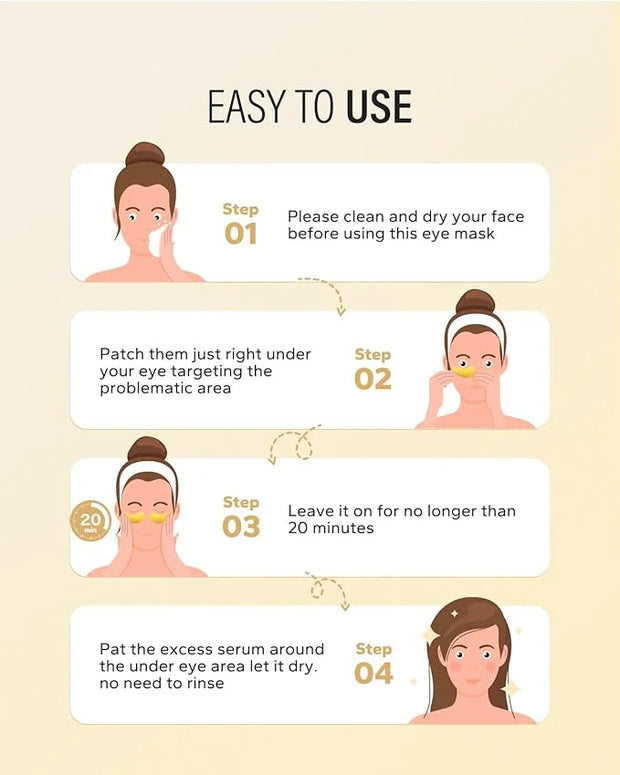 EASY TO USE

Step 01

Please clean and dry your face before using this eye mask

Patch them just right under your eye targeting the problematic area

Step 02

20 min

Step 03

Leave it on for no longer than 20 minutes

Pat the excess serum around the under eye area let it dry. no need to rinse

Step 04