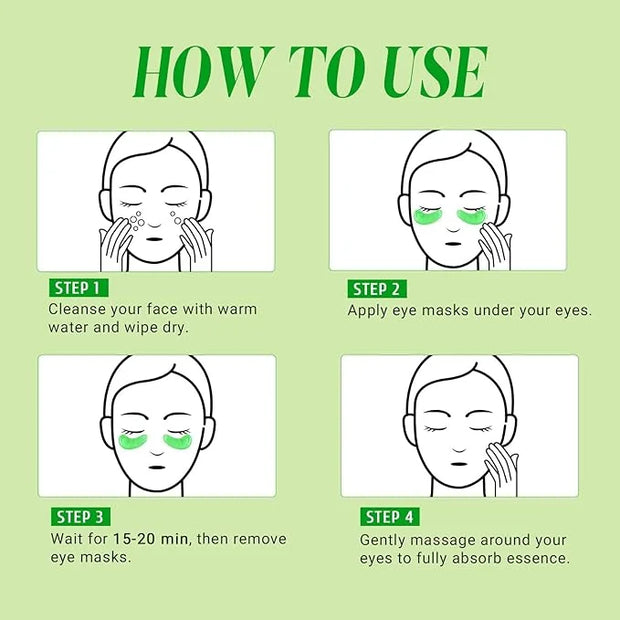 HOW TO USE

STEP 1
Cleanse your face with warm water and wipe dry.

STEP 2
Apply eye masks under your eyes.

STEP 3
Wait for 15-20 min, then remove eye masks.

STEP 4
Gently massage around your eyes to fully absorb essence.