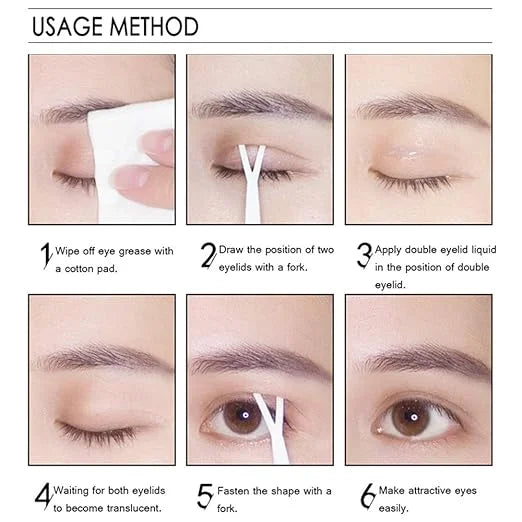 USAGE METHOD

1 Wipe off eye grease with a cotton pad.

2 Draw the position of two eyelids with a fork.

3 Apply double eyelid liquid in the position of double eyelid.

4 Waiting for both eyelids to become translucent.

5 Fasten the shape with a fork.

6 Make attractive eyes easily.