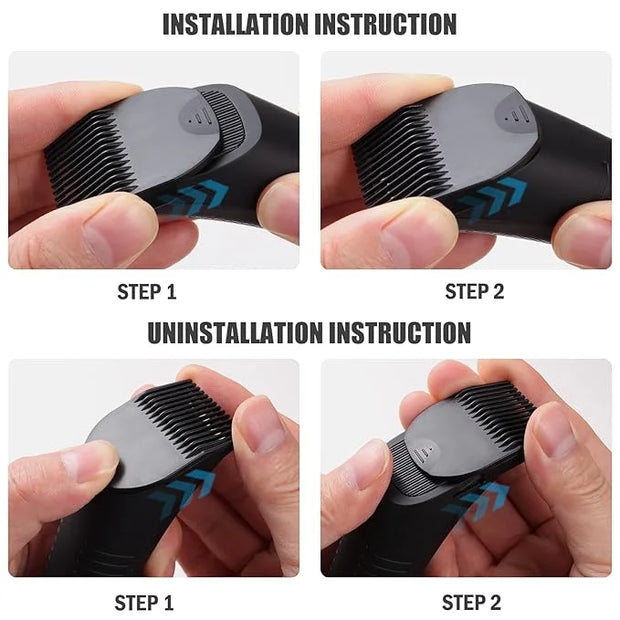 INSTALLATION INSTRUCTION

STEP 1

STEP 2

UNINSTALLATION INSTRUCTION

STEP 1

STEP 2