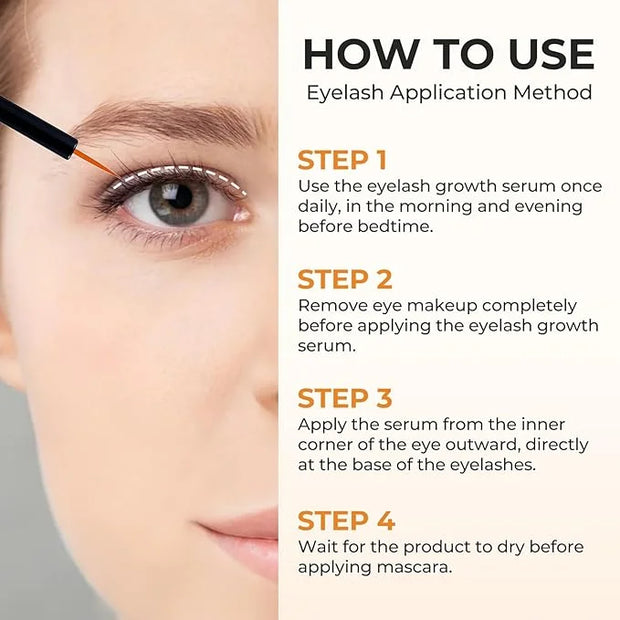 HOW TO USE
Eyelash Application Method

STEP 1
Use the eyelash growth serum once daily, in the morning and evening before bedtime.

STEP 2
Remove eye makeup completely before applying the eyelash growth serum.

STEP 3
Apply the serum from the inner corner of the eye outward, directly at the base of the eyelashes.

STEP 4
Wait for the product to dry before applying mascara.