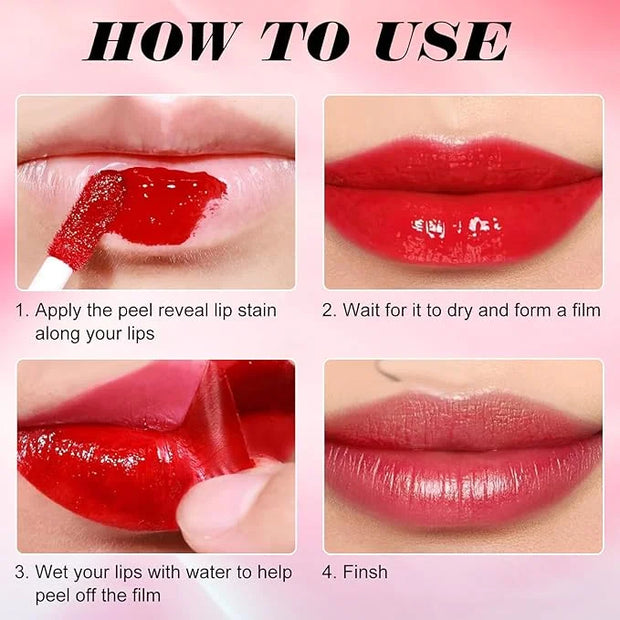 HOW TO USE

1. Apply the peel reveal lip stain along your lips

2. Wait for it to dry and form a film

3. Wet your lips with water to help peel off the film

4. Finsh