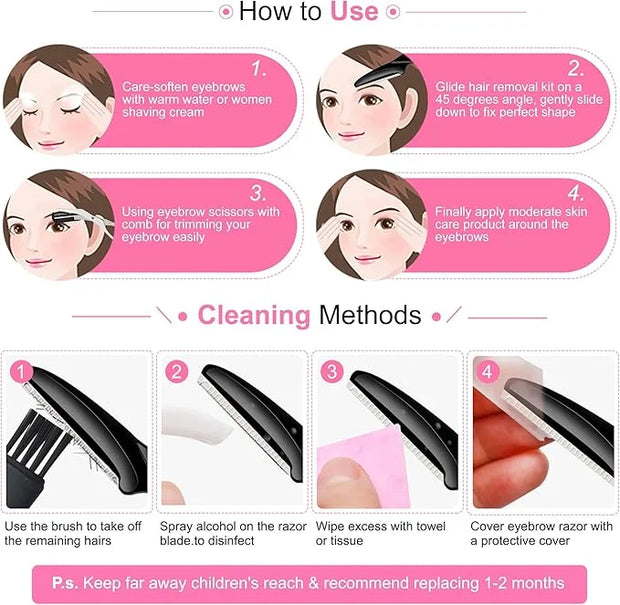 How to Use

1. Care-soften eyebrows with warm water or women shaving cream

2. Glide hair removal kit on a 45 degrees angle, gently slide down to fix perfect shape

3. Using eyebrow scissors with comb for trimming your eyebrow easily

4. Finally apply moderate skin care product around the eyebrows

Cleaning Methods

1
Use the brush to take off the remaining hairs

2
Spray alcohol on the razor blade.to disinfect

3
Wipe excess with towel or tissue

4
Cover eyebrow razor with a protective cover

P.s. Keep far away children's reach & recommend replacing 1-2 months