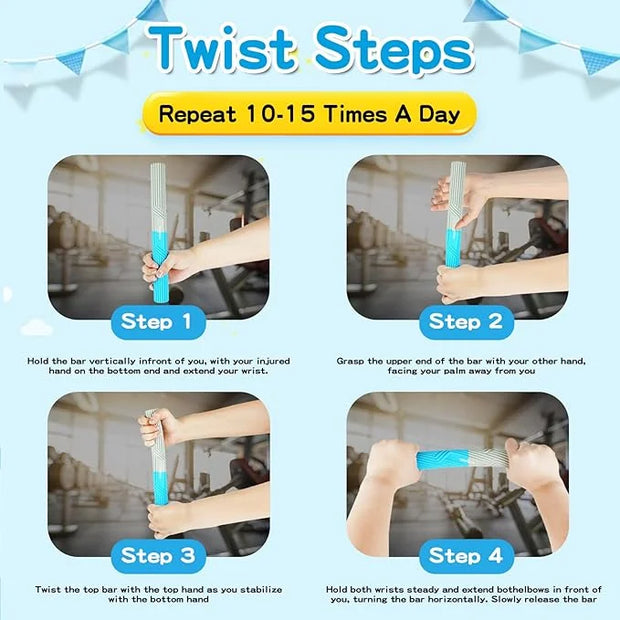 Twist Steps

Repeat 10-15 Times A Day

Step 1

Hold the bar vertically infront of you, with your injured hand on the bottom end and extend your wrist.

Step 2

Grasp the upper end of the bar with your other hand, facing your palm away from you

Step 3

Twist the top bar with the top hand as you stabilize with the bottom hand

Step 4

Hold both wrists steady and extend bothelbows in front of you, turning the bar horizontally. Slowly release the bar