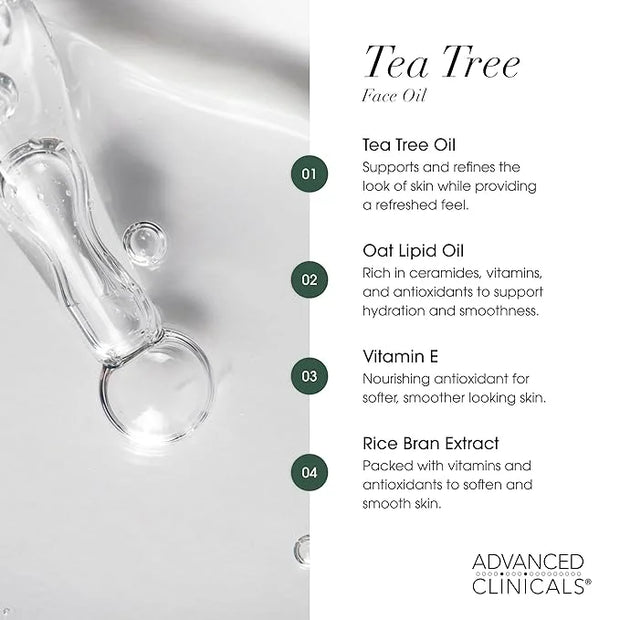 Tea Tree
Face Oil

01 Tea Tree Oil
Supports and refines the look of skin while providing a refreshed feel.

02 Oat Lipid Oil
Rich in ceramides, vitamins, and antioxidants to support hydration and smoothness.

03 Vitamin E
Nourishing antioxidant for softer, smoother looking skin.

04 Rice Bran Extract
Packed with vitamins and antioxidants to soften and smooth skin.

ADVANCED CLINICALS®