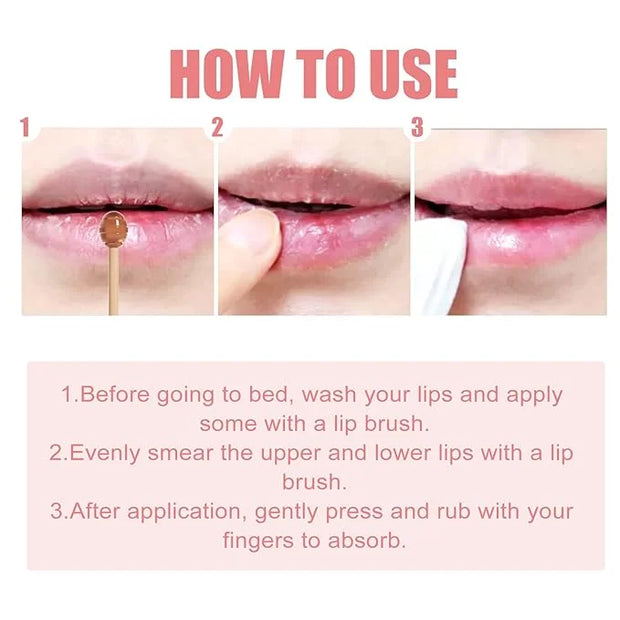 HOW TO USE

1

2

3

1.Before going to bed, wash your lips and apply some with a lip brush.
2.Evenly smear the upper and lower lips with a lip brush.
3.After application, gently press and rub with your fingers to absorb.