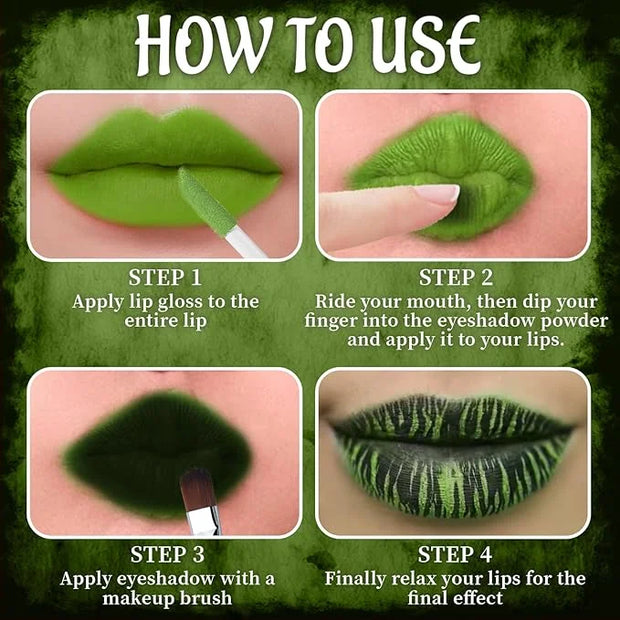 HOW TO USE

STEP 1
Apply lip gloss to the entire lip

STEP 2
Ride your mouth, then dip your finger into the eyeshadow powder and apply it to your lips.

STEP 3
Apply eyeshadow with a makeup brush

STEP 4
Finally relax your lips for the final effect