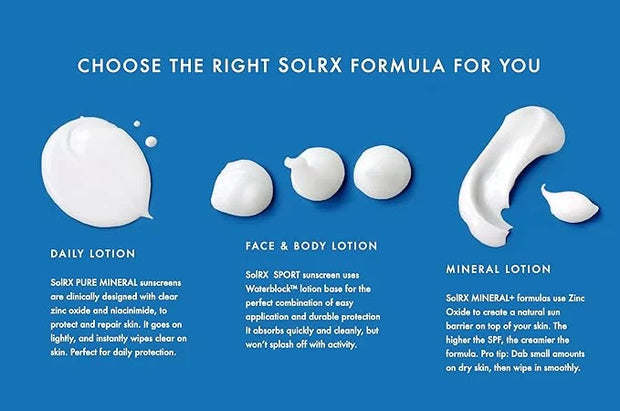 CHOOSE THE RIGHT SOLRX FORMULA FOR YOU

DAILY LOTION

SolRX PURE MINERAL sunscreens are clinically designed with clear zinc oxide and niacinimide, to protect and repair skin. It goes on lightly, and instantly wipes clear on skin. Perfect for daily protection.

FACE & BODY LOTION

SolRX SPORT sunscreen uses Waterblock™ lotion base for the perfect combination of easy application and durable protection It absorbs quickly and cleanly, but won't splash off with activity.

MINERAL LOTION

SolRX MINERAL+ formulas use Zinc Oxide to create a natural sun barrier on top of your skin. The higher the SPF, the creamier the formula. Pro tip: Dab small amounts on dry skin, then wipe in smoothly.