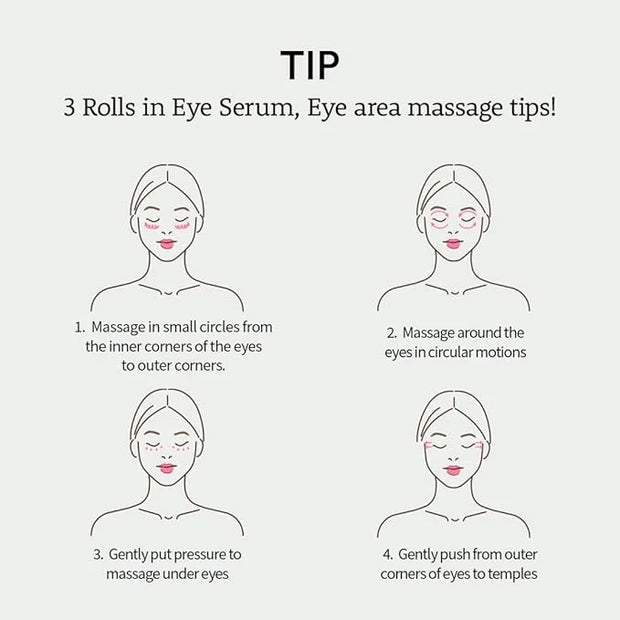 TIP

3 Rolls in Eye Serum, Eye area massage tips!

1. Massage in small circles from the inner corners of the eyes to outer corners.

2. Massage around the eyes in circular motions

3. Gently put pressure to massage under eyes

4. Gently push from outer corners of eyes to temples