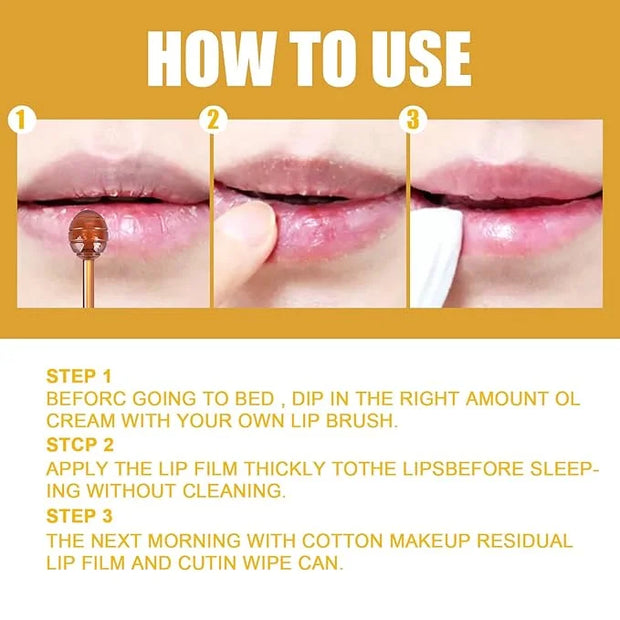 HOW TO USE

1

2

3

STEP 1
BEFORC GOING TO BED , DIP IN THE RIGHT AMOUNT OL CREAM WITH YOUR OWN LIP BRUSH.

STCP 2
APPLY THE LIP FILM THICKLY TOTHE LIPSBEFORE SLEEPING WITHOUT CLEANING.

STEP 3
THE NEXT MORNING WITH COTTON MAKEUP RESIDUAL LIP FILM AND CUTIN WIPE CAN.