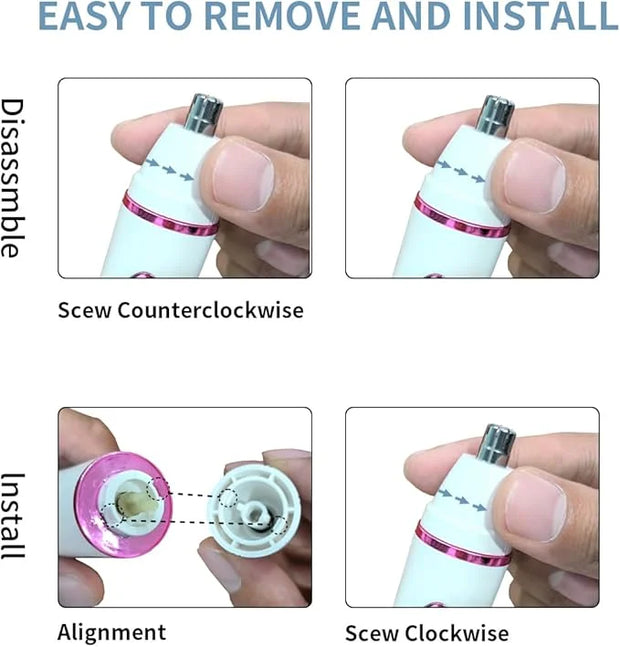 EASY TO REMOVE AND INSTALL

Disassmble

Scew Counterclockwise

Install

Alignment

Scew Clockwise