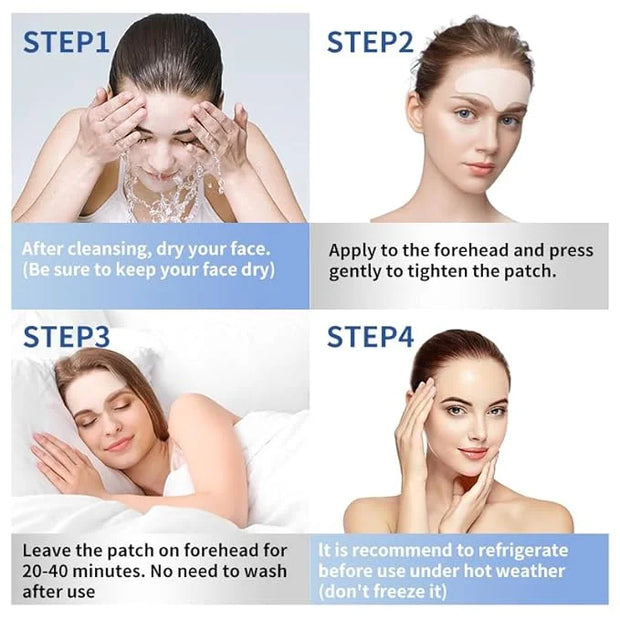 STEP1

After cleansing, dry your face. (Be sure to keep your face dry)

STEP2

Apply to the forehead and press gently to tighten the patch.

STEP3

Leave the patch on forehead for 20-40 minutes. No need to wash after use

STEP4

It is recommend to refrigerate before use under hot weather (don't freeze it)