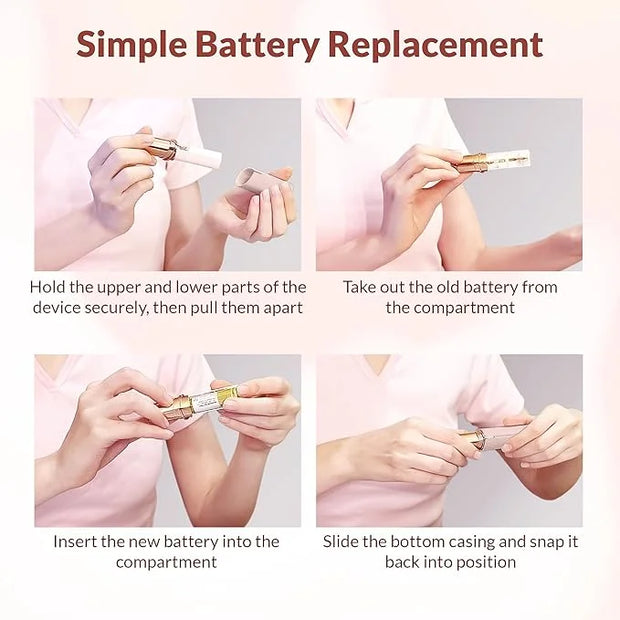 Simple Battery Replacement

Hold the upper and lower parts of the device securely, then pull them apart

Take out the old battery from the compartment

Insert the new battery into the compartment

Slide the bottom casing and snap it back into position