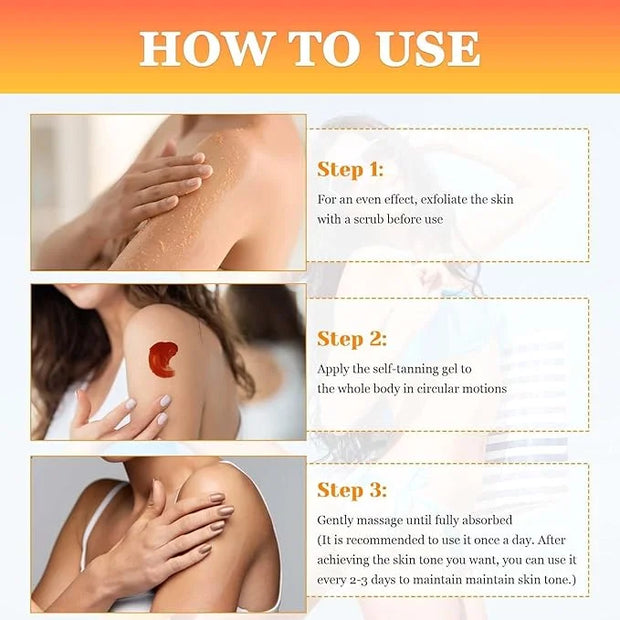 HOW TO USE

Step 1:

For an even effect, exfoliate the skin with a scrub before use

Step 2:

Apply the self-tanning gel to the whole body in circular motions

Step 3:

Gently massage until fully absorbed (It is recommended to use it once a day. After achieving the skin tone you want, you can use it every 2-3 days to maintain maintain skin tone.)