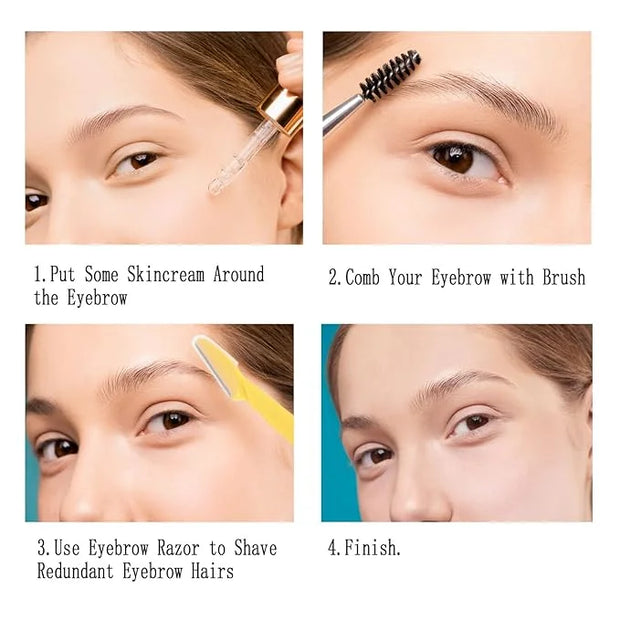 1.Put Some Skincream Around the Eyebrow

2.Comb Your Eyebrow with Brush

3.Use Eyebrow Razor to Shave Redundant Eyebrow Hairs

4.Finish.