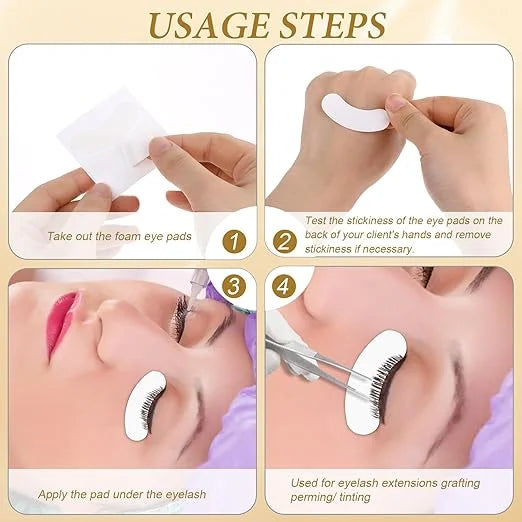 USAGE STEPS

Take out the foam eye pads

1

2

Test the stickiness of the eye pads on the back of your client's hands and remove stickiness if necessary.

3

4

Apply the pad under the eyelash

Used for eyelash extensions grafting perming/ tinting