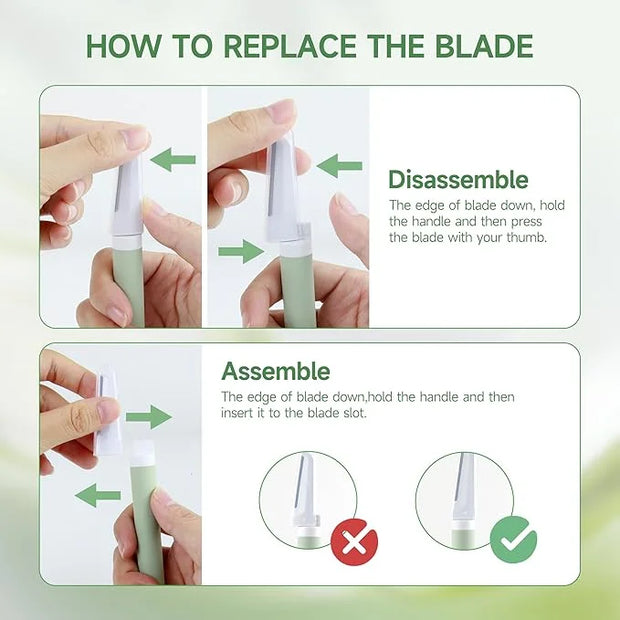 HOW TO REPLACE THE BLADE

Disassemble

The edge of blade down, hold the handle and then press the blade with your thumb.

Assemble

The edge of blade down,hold the handle and then insert it to the blade slot.