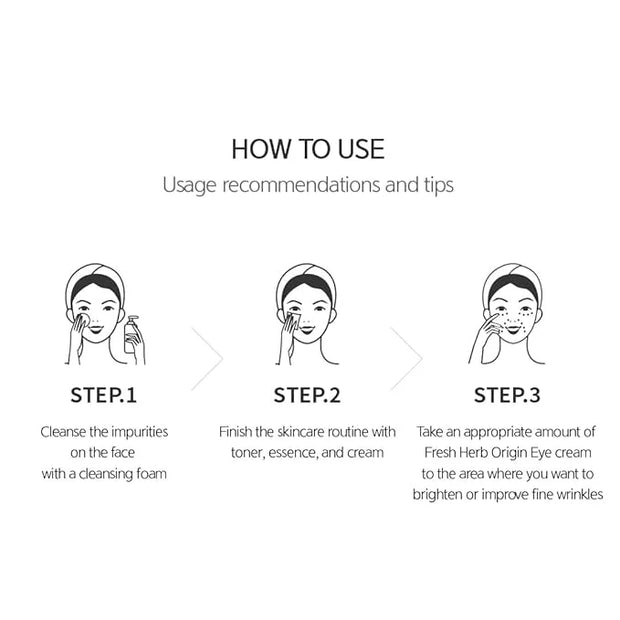 HOW TO USE
Usage recommendations and tips

STEP.1
Cleanse the impurities on the face with a cleansing foam

STEP.2
Finish the skincare routine with toner, essence, and cream

STEP.3
Take an appropriate amount of Fresh Herb Origin Eye cream to the area where you want to brighten or improve fine wrinkles