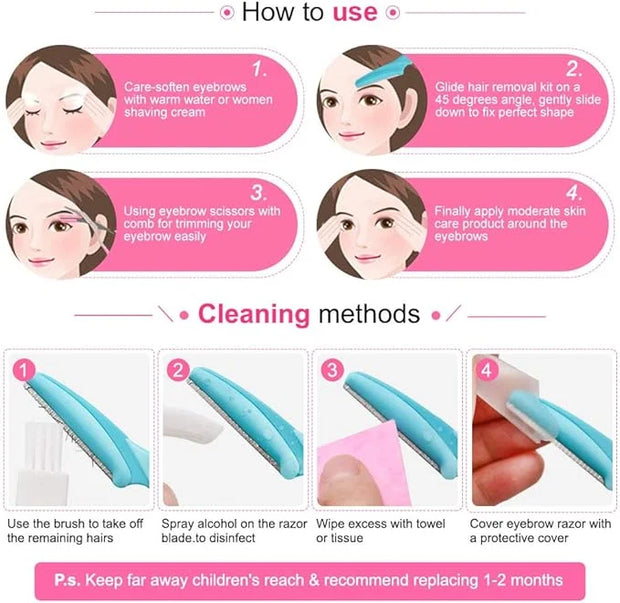 How to use

1.
Care-soften eyebrows with warm water or women shaving cream

2.
Glide hair removal kit on a 45 degrees angle, gently slide down to fix perfect shape

3.
Using eyebrow scissors with comb for trimming your eyebrow easily

4.
Finally apply moderate skin care product around the eyebrows

Cleaning methods

1
Use the brush to take off the remaining hairs

2
Spray alcohol on the razor blade.to disinfect

3
Wipe excess with towel or tissue

4
Cover eyebrow razor with a protective cover

P.s. Keep far away children's reach & recommend replacing 1-2 months