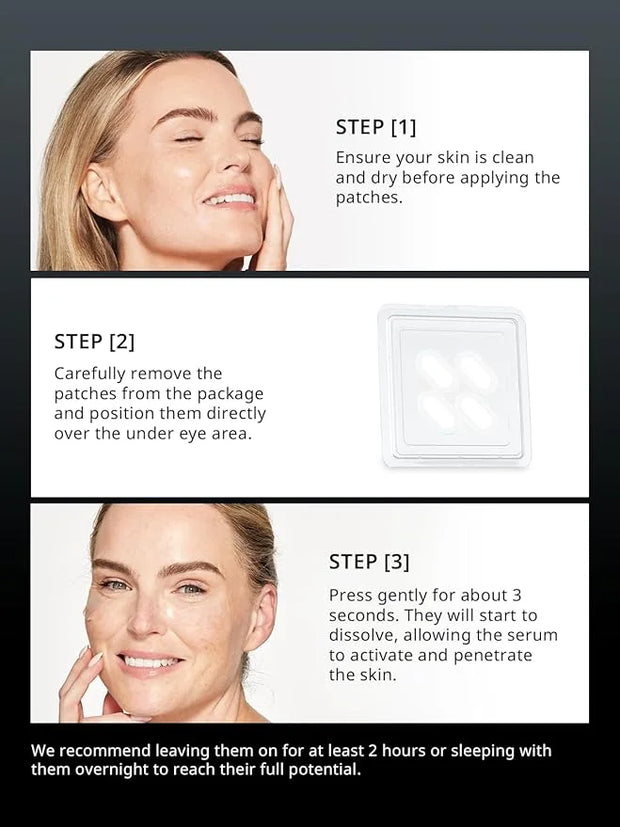 STEP [1]
Ensure your skin is clean and dry before applying the patches.

STEP [2]
Carefully remove the patches from the package and position them directly over the under eye area.

STEP [3]
Press gently for about 3 seconds. They will start to dissolve, allowing the serum to activate and penetrate the skin.

We recommend leaving them on for at least 2 hours or sleeping with them overnight to reach their full potential.