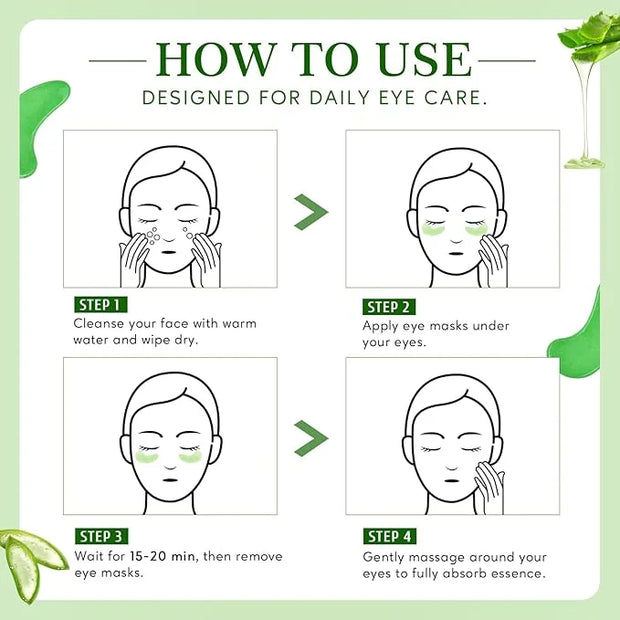 HOW TO USE
DESIGNED FOR DAILY EYE CARE.

STEP 1
Cleanse your face with warm water and wipe dry.

STEP 2
Apply eye masks under your eyes.

STEP 3
Wait for 15-20 min, then remove eye masks.

STEP 4
Gently massage around your eyes to fully absorb essence.