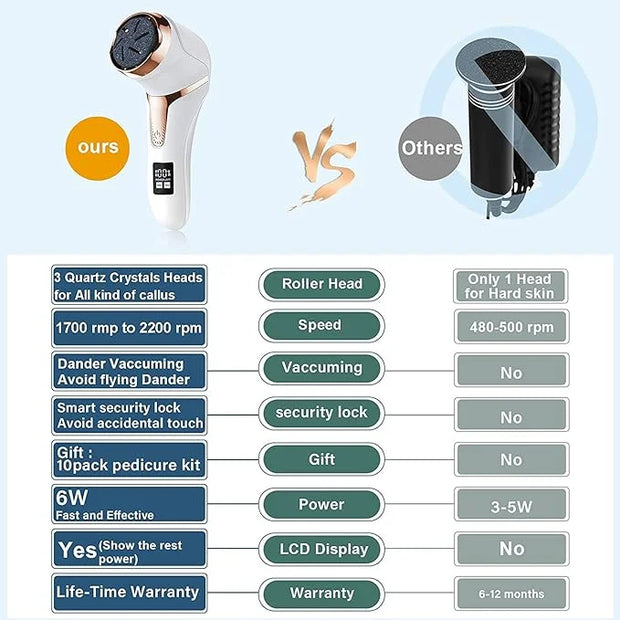 ours

VS

Others

| | | |
|---|---|---|
| 3 Quartz Crystals Heads for All kind of callus | Roller Head | Only 1 Head for Hard skin |
| 1700 rmp to 2200 rpm | Speed | 480-500 rpm |
| Dander Vaccuming Avoid flying Dander | Vaccuming | No |
| Smart security lock Avoid accidental touch | security lock | No |
| Gift : 10pack pedicure kit | Gift | No |
| 6W Fast and Effective | Power | 3-5W |
| Yes (Show the rest power) | LCD Display | No |
| Life-Time Warranty | Warranty | 6-12 months |