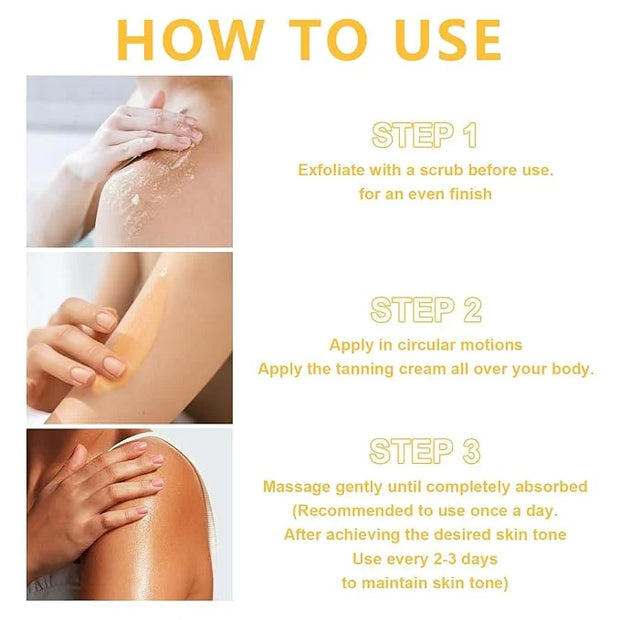 HOW TO USE

STEP 1

Exfoliate with a scrub before use.
for an even finish

STEP 2

Apply in circular motions
Apply the tanning cream all over your body.

STEP 3

Massage gently until completely absorbed
(Recommended to use once a day.
After achieving the desired skin tone
Use every 2-3 days
to maintain skin tone)