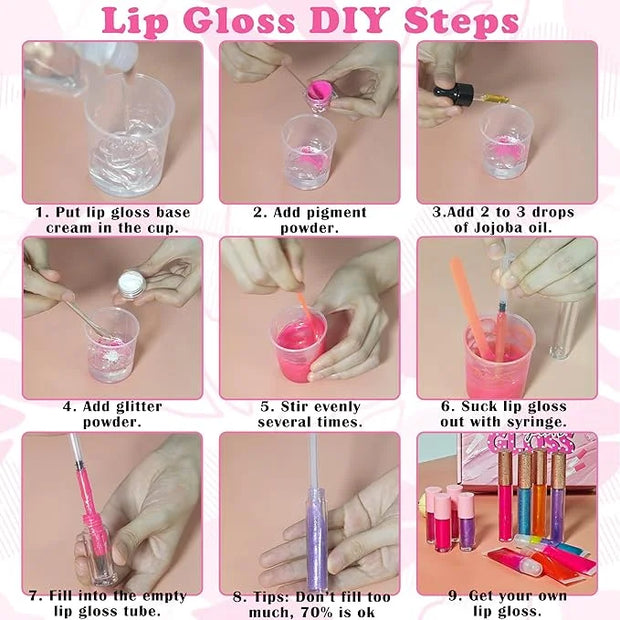 Lip Gloss DIY Steps

1. Put lip gloss base cream in the cup.

2. Add pigment powder.

3.Add 2 to 3 drops of Jojoba oil.

4. Add glitter powder.

5. Stir evenly several times.

6. Suck lip gloss out with syringe.

7. Fill into the empty lip gloss tube.

8. Tips: Don't fill too much, 70% is ok

GLOSS

9. Get your own lip gloss.