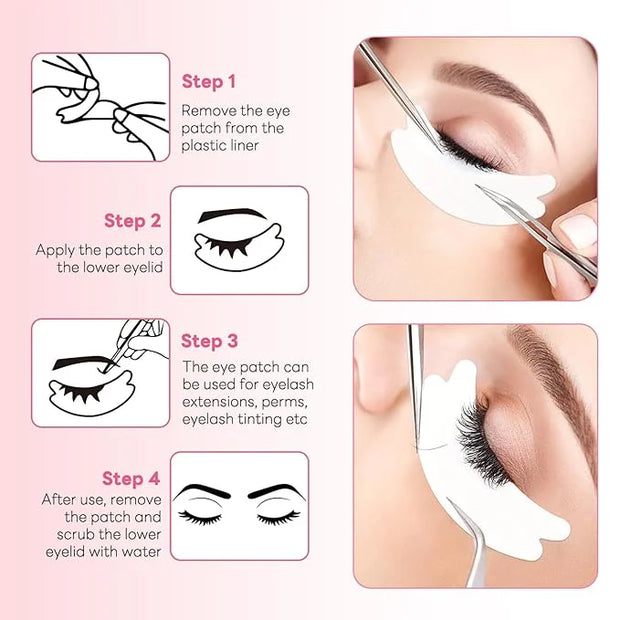 Step 1
Remove the eye patch from the plastic liner

Step 2
Apply the patch to the lower eyelid

Step 3
The eye patch can be used for eyelash extensions, perms, eyelash tinting etc

Step 4
After use, remove the patch and scrub the lower eyelid with water