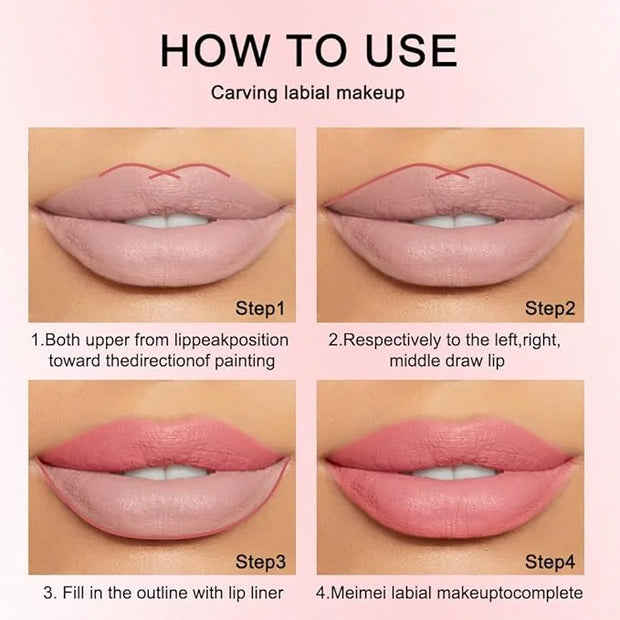 HOW TO USE

Carving labial makeup

Step1

1.Both upper from lippeakposition toward thedirectionof painting

Step2

2.Respectively to the left,right, middle draw lip

Step3

3. Fill in the outline with lip liner

Step4

4.Meimei labial makeuptocomplete