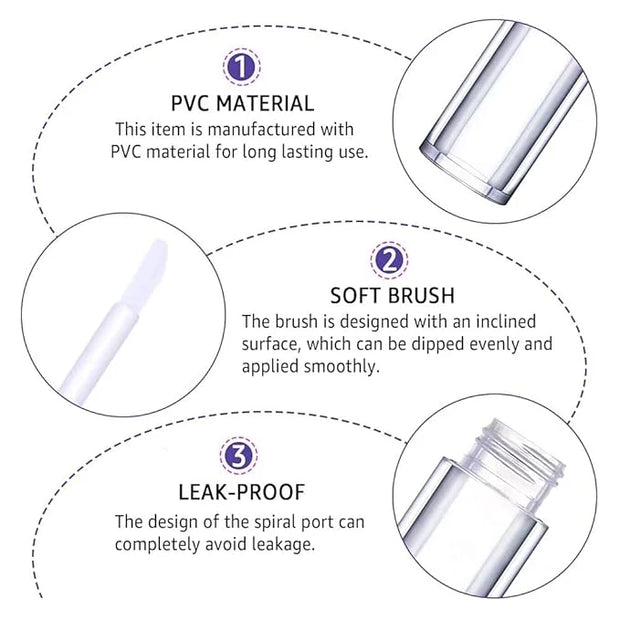 1
PVC MATERIAL
This item is manufactured with PVC material for long lasting use.

2
SOFT BRUSH
The brush is designed with an inclined surface, which can be dipped evenly and applied smoothly.

3
LEAK-PROOF
The design of the spiral port can completely avoid leakage.