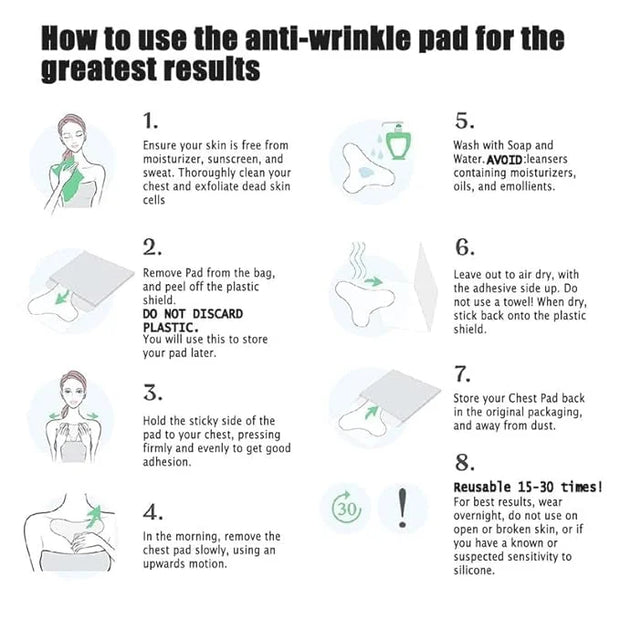 How to use the anti-wrinkle pad for the greatest results

1.

Ensure your skin is free from moisturizer, sunscreen, and sweat. Thoroughly clean your chest and exfoliate dead skin cells

2.

Remove Pad from the bag, and peel off the plastic shield.
DO NOT DISCARD PLASTIC.
You will use this to store your pad later.

3.

Hold the sticky side of the pad to your chest, pressing firmly and evenly to get good adhesion.

4.

In the morning, remove the chest pad slowly, using an upwards motion.

5.

Wash with Soap and Water. AVOID:leansers containing moisturizers, oils, and emollients.

6.

Leave out to air dry, with the adhesive side up. Do not use a towel! When dry, stick back onto the plastic shield.

7.

Store your Chest Pad back in the original packaging, and away from dust.

8.

30

!

Reusable 15-30 times!
For best results, wear overnight, do not use on open or broken skin, or if you have a known or suspected sensitivity to silicone.