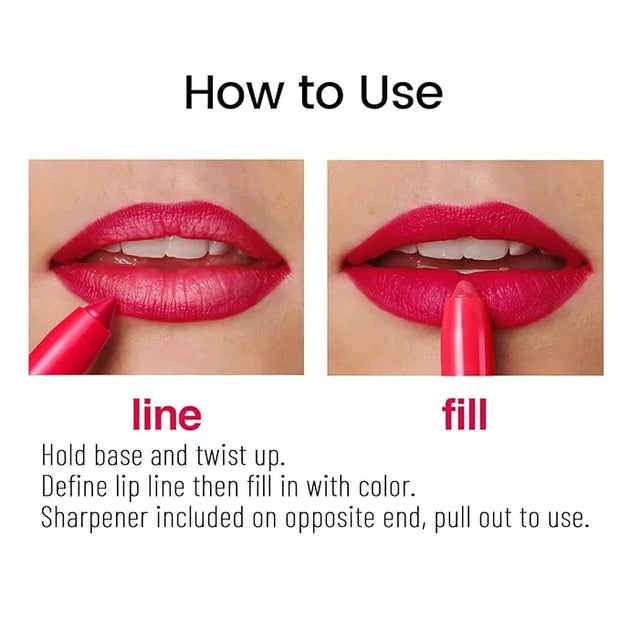 How to Use

line

fill

Hold base and twist up.
Define lip line then fill in with color.
Sharpener included on opposite end, pull out to use.