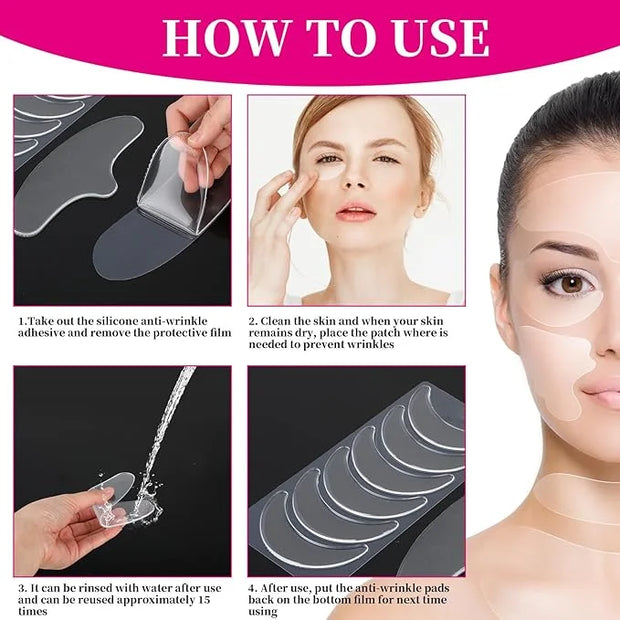 HOW TO USE

1.Take out the silicone anti-wrinkle adhesive and remove the protective film

2. Clean the skin and when your skin remains dry, place the patch where is needed to prevent wrinkles

3. It can be rinsed with water after use and can be reused approximately 15 times

4. After use, put the anti-wrinkle pads back on the bottom film for next time using