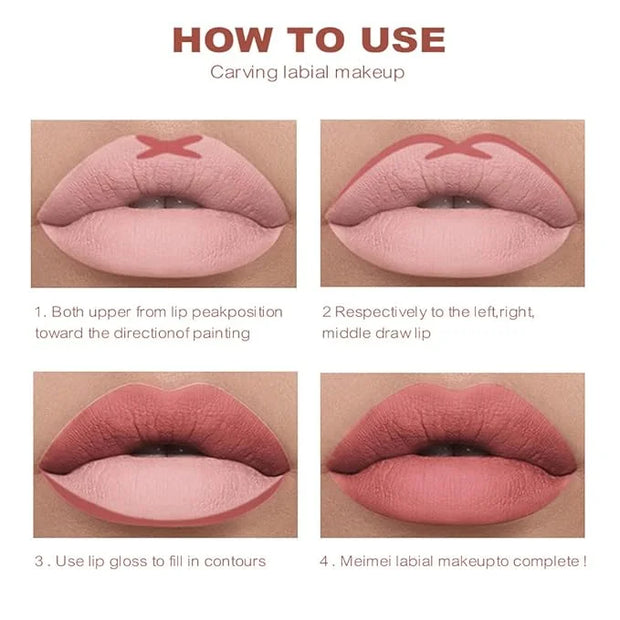 HOW TO USE
Carving labial makeup

1. Both upper from lip peakposition toward the directionof painting

2 Respectively to the left,right, middle draw lip

3 . Use lip gloss to fill in contours

4 . Meimei labial makeupto complete !