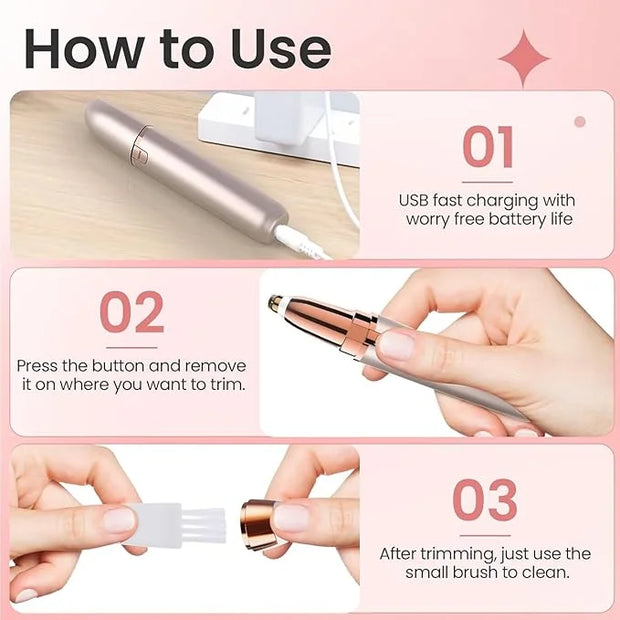 How to Use

01

USB fast charging with worry free battery life

02

Press the button and remove it on where you want to trim.

03

After trimming, just use the small brush to clean.