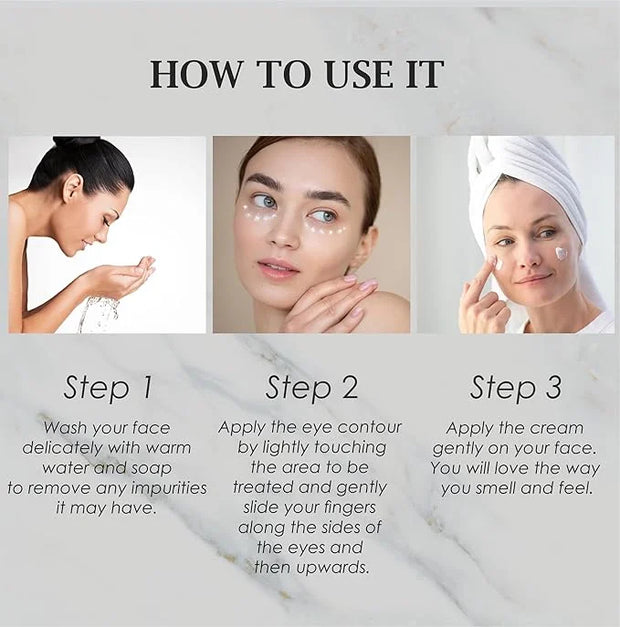 HOW TO USE IT

Step 1

Wash your face delicately with warm water and soap to remove any impurities it may have.

Step 2

Apply the eye contour by lightly touching the area to be treated and gently slide your fingers along the sides of the eyes and then upwards.

Step 3

Apply the cream gently on your face. You will love the way you smell and feel.