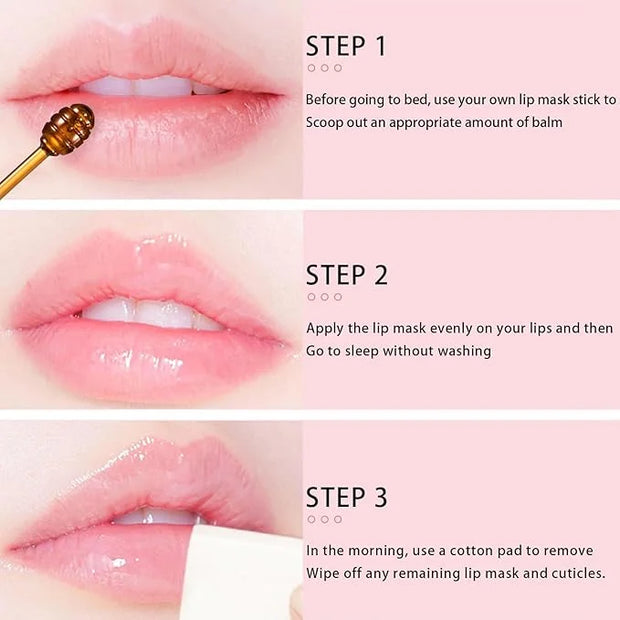 STEP 1

Before going to bed, use your own lip mask stick to Scoop out an appropriate amount of balm

STEP 2

Apply the lip mask evenly on your lips and then Go to sleep without washing

STEP 3

In the morning, use a cotton pad to remove Wipe off any remaining lip mask and cuticles.