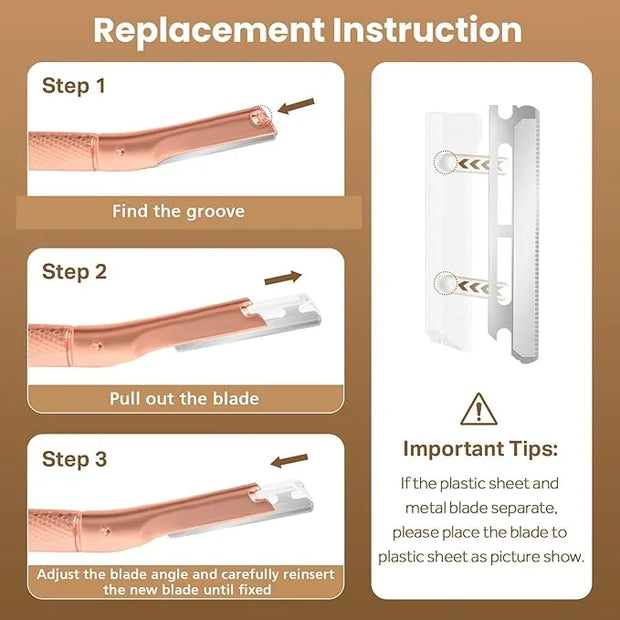 Replacement Instruction

Step 1

Find the groove

Step 2

Pull out the blade

Step 3

Adjust the blade angle and carefully reinsert the new blade until fixed

Important Tips:

If the plastic sheet and metal blade separate, please place the blade to plastic sheet as picture show.