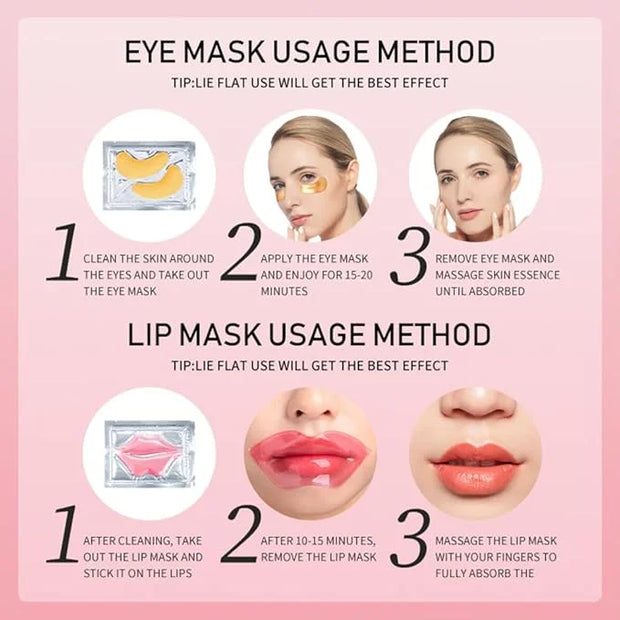 EYE MASK USAGE METHOD

TIP:LIE FLAT USE WILL GET THE BEST EFFECT

1 CLEAN THE SKIN AROUND THE EYES AND TAKE OUT THE EYE MASK

2 APPLY THE EYE MASK AND ENJOY FOR 15-20 MINUTES

3 REMOVE EYE MASK AND MASSAGE SKIN ESSENCE UNTIL ABSORBED

LIP MASK USAGE METHOD

TIP:LIE FLAT USE WILL GET THE BEST EFFECT

1 AFTER CLEANING, TAKE OUT THE LIP MASK AND STICK IT ON THE LIPS

2 AFTER 10-15 MINUTES, REMOVE THE LIP MASK

3 MASSAGE THE LIP MASK WITH YOUR FINGERS TO FULLY ABSORB THE