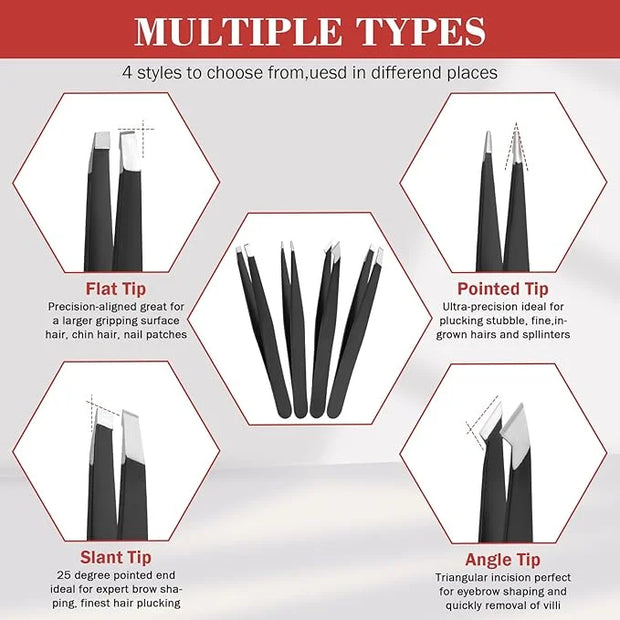 MULTIPLE TYPES

4 styles to choose from,uesd in differend places

Flat Tip
Precision-aligned great for a larger gripping surface hair, chin hair, nail patches

Pointed Tip
Ultra-precision ideal for plucking stubble, fine,ingrown hairs and spllinters

Slant Tip
25 degree pointed end ideal for expert brow shaping, finest hair plucking

Angle Tip
Triangular incision perfect for eyebrow shaping and quickly removal of villi