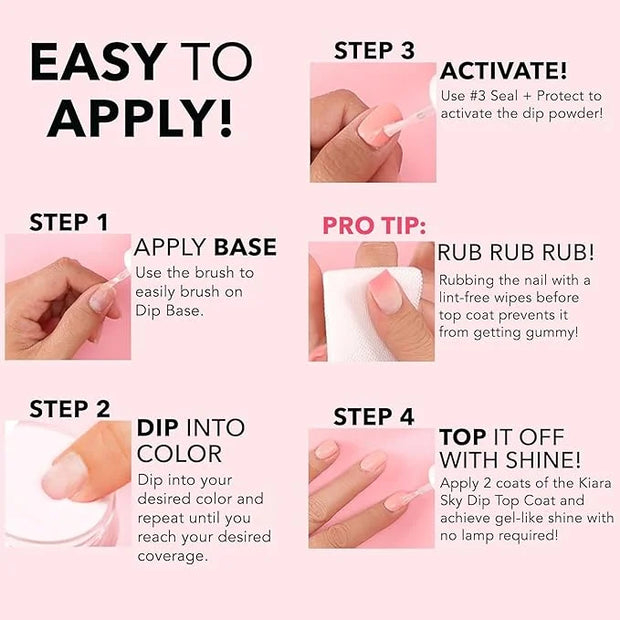 EASY TO APPLY!

STEP 1

APPLY BASE

Use the brush to easily brush on Dip Base.

STEP 2

DIP INTO COLOR

Dip into your desired color and repeat until you reach your desired coverage.

STEP 3

ACTIVATE!

Use #3 Seal + Protect to activate the dip powder!

PRO TIP:

RUB RUB RUB!

Rubbing the nail with a lint-free wipes before top coat prevents it from getting gummy!

STEP 4

TOP IT OFF WITH SHINE!

Apply 2 coats of the Kiara Sky Dip Top Coat and achieve gel-like shine with no lamp required!