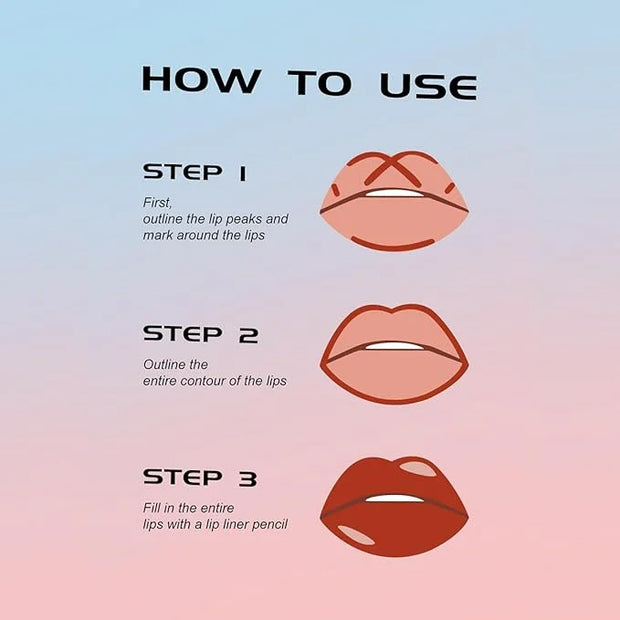 HOW TO USE

STEP 1

First,
outline the lip peaks and mark around the lips

STEP 2

Outline the
entire contour of the lips

STEP 3

Fill in the entire
lips with a lip liner pencil