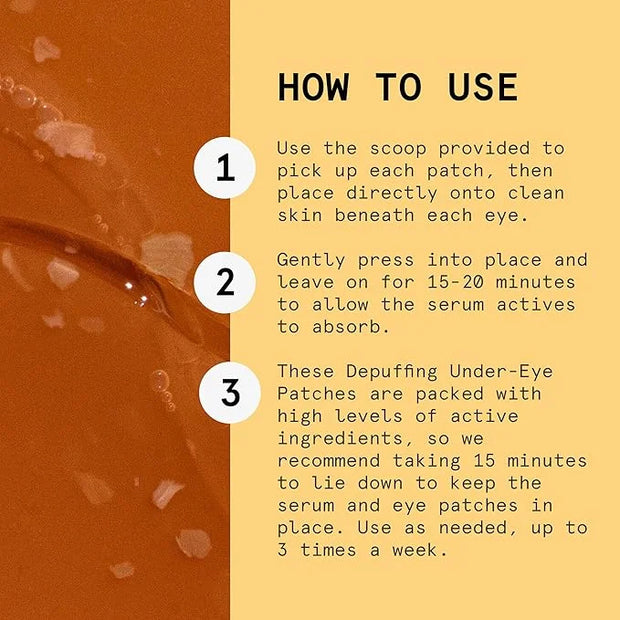 HOW TO USE

1 Use the scoop provided to pick up each patch, then place directly onto clean skin beneath each eye.

2 Gently press into place and leave on for 15-20 minutes to allow the serum actives to absorb.

3 These Depuffing Under-Eye Patches are packed with high levels of active ingredients, so we recommend taking 15 minutes to lie down to keep the serum and eye patches in place. Use as needed, up to 3 times a week.