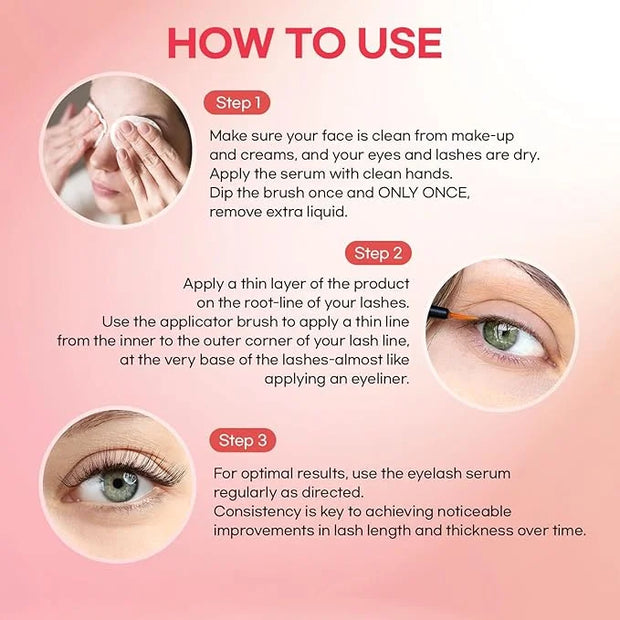 HOW TO USE

Step 1

Make sure your face is clean from make-up and creams, and your eyes and lashes are dry.
Apply the serum with clean hands.
Dip the brush once and ONLY ONCE, remove extra liquid.

Step 2

Apply a thin layer of the product on the root-line of your lashes.
Use the applicator brush to apply a thin line from the inner to the outer corner of your lash line, at the very base of the lashes-almost like applying an eyeliner.

Step 3

For optimal results, use the eyelash serum regularly as directed.
Consistency is key to achieving noticeable improvements in lash length and thickness over time.